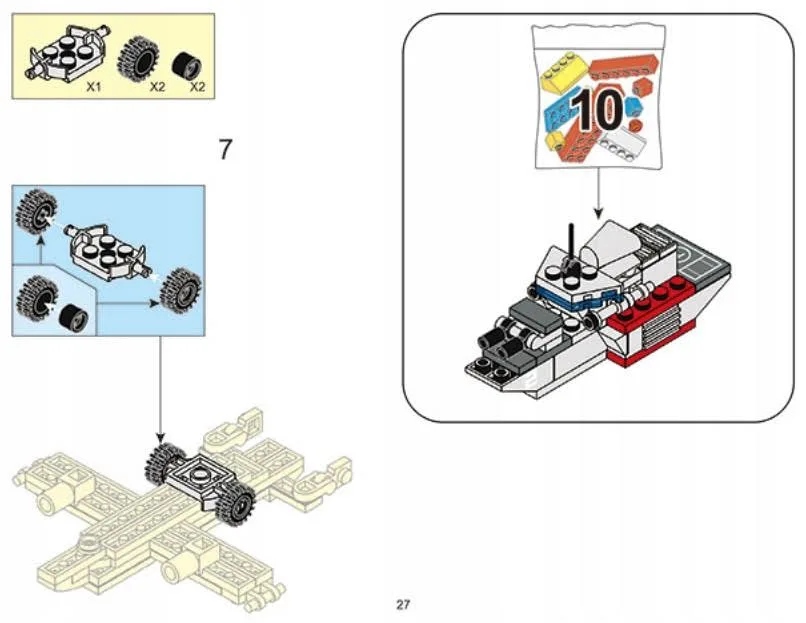 X1 X2 X2

7

10

27