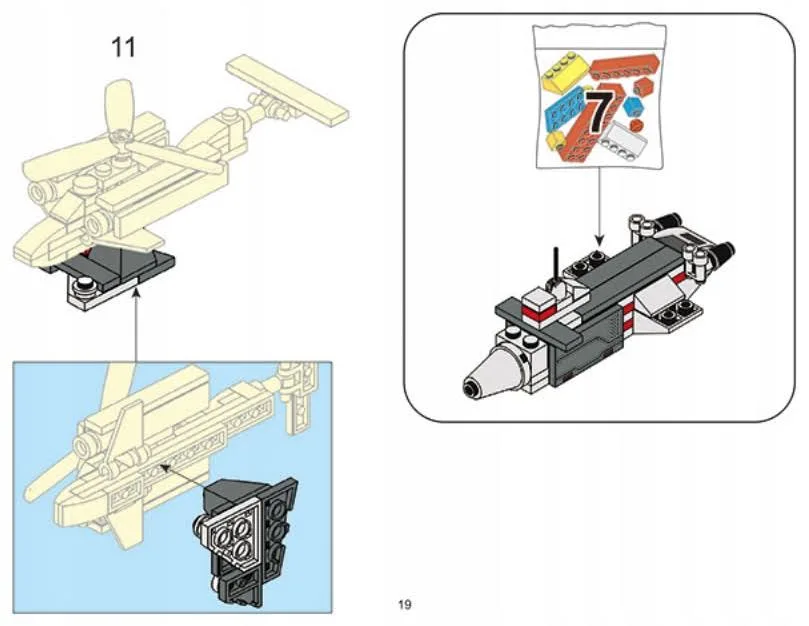 11

7

19